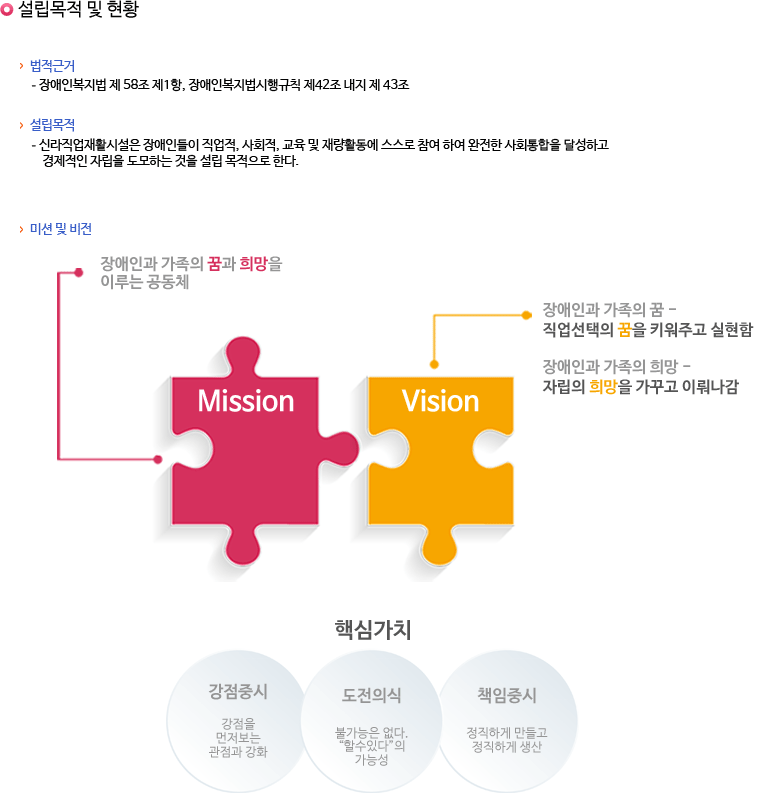 설립목적 및 현황

› 법적근거
- 장애인복지법 제 58조 제1항, 장애인복지법시행규칙 제42조 내지 제 43조

› 설립목적
- 신라직업재활시설은 장애인들이 직업적, 사회적, 교육 및 재량활동에 스스로 참여 하여 완전한 사회통합을 달성하고 경제적인 자립을 도모하는 것을 설립 목적으로 한다.

› 미션 및 비전

장애인과 가족의 꿈과 희망을 이루는 공동체

Mission

Vision

장애인과 가족의 꿈 - 직업선택의 꿈을 키워주고 실현함

장애인과 가족의 희망 - 자립의 희망을 가꾸고 이뤄나감

핵심가치

강점중시
강점을 먼저보는 관점과 강화

도전의식
불가능은 없다. "할수있다"의 가능성

책임중시
정직하게 만들고 정직하게 생산